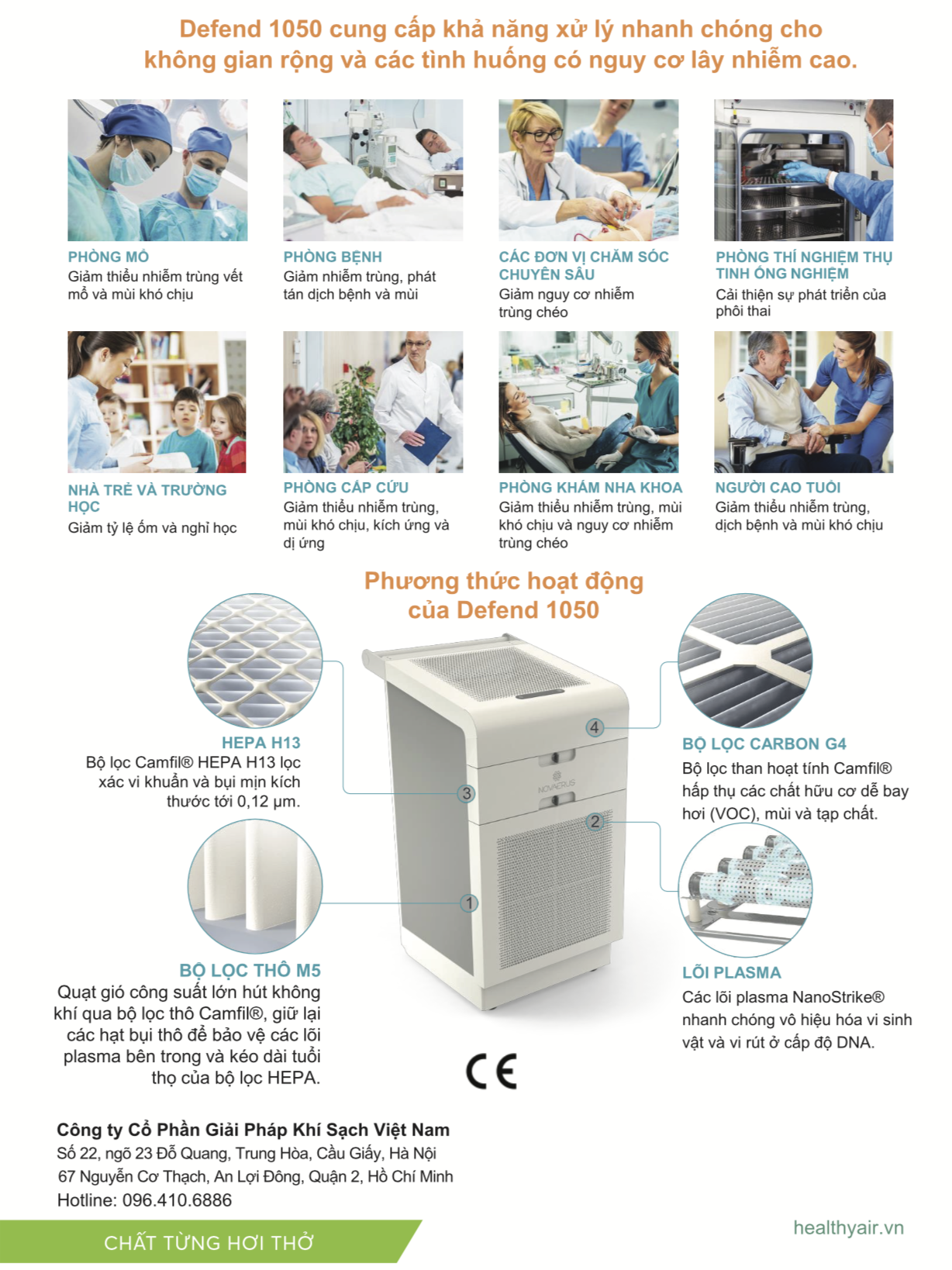 Defend 1050 cung cấp khả năng xử lý nhanh chóng cho không gian rộng và các tình huống có nguy cơ lây nhiễm cao.

PHÒNG MỔ
Giảm thiểu nhiễm trùng vết mổ và mùi khó chịu

PHÒNG BỆNH
Giảm nhiễm trùng, phát tán dịch bệnh và mùi

CÁC ĐƠN VỊ CHĂM SÓC CHUYÊN SÂU
Giảm nguy cơ nhiễm trùng chéo

PHÒNG THÍ NGHIỆM THỤ TINH ỐNG NGHIỆM
Cải thiện sự phát triển của phôi thai

NHÀ TRẺ VÀ TRƯỜNG HỌC
Giảm tỷ lệ ốm và nghỉ học

PHÒNG CẤP CỨU
Giảm thiểu nhiễm trùng, mùi khó chịu, kích ứng và dị ứng

PHÒNG KHÁM NHA KHOA
Giảm thiểu nhiễm trùng, mùi khó chịu và nguy cơ nhiễm trùng chéo

NGƯỜI CAO TUỔI
Giảm thiểu nhiễm trùng, dịch bệnh và mùi khó chịu

Phương thức hoạt động của Defend 1050

HEPA H13
Bộ lọc Camfil® HEPA H13 lọc xác vi khuẩn và bụi mịn kích thước tới 0,12 µm.

BỘ LỌC THÔ M5
Quạt gió công suất lớn hút không khí qua bộ lọc thô Camfil®, giữ lại các hạt bụi thô để bảo vệ các lõi plasma bên trong và kéo dài tuổi thọ của bộ lọc HEPA.

4
3
NOVAERUS
2
1

BỘ LỌC CARBON G4
Bộ lọc than hoạt tính Camfil® hấp thụ các chất hữu cơ dễ bay hơi (VOC), mùi và tạp chất.

LÕI PLASMA
Các lõi plasma NanoStrike® nhanh chóng vô hiệu hóa vi sinh vật và vi rút ở cấp độ DNA.

CE

Công ty Cổ Phần Giải Pháp Khí Sạch Việt Nam
Số 22, ngõ 23 Đỗ Quang, Trung Hòa, Cầu Giấy, Hà Nội
67 Nguyễn Cơ Thạch, An Lợi Đông, Quận 2, Hồ Chí Minh
Hotline: 096.410.6886

CHẤT TỪNG HƠI THỞ

healthyair.vn