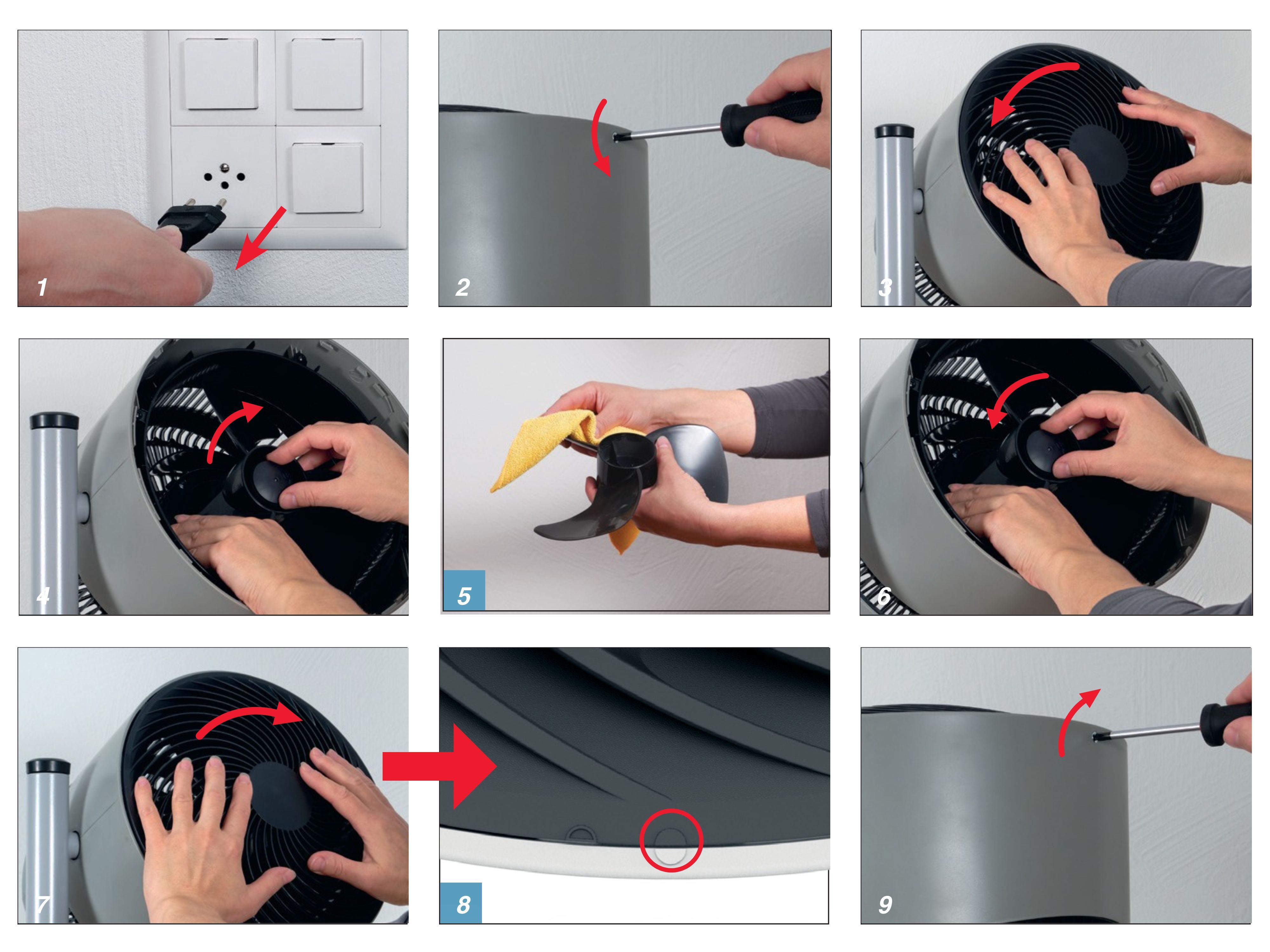 1
2
3
4
5
6
7
8
9