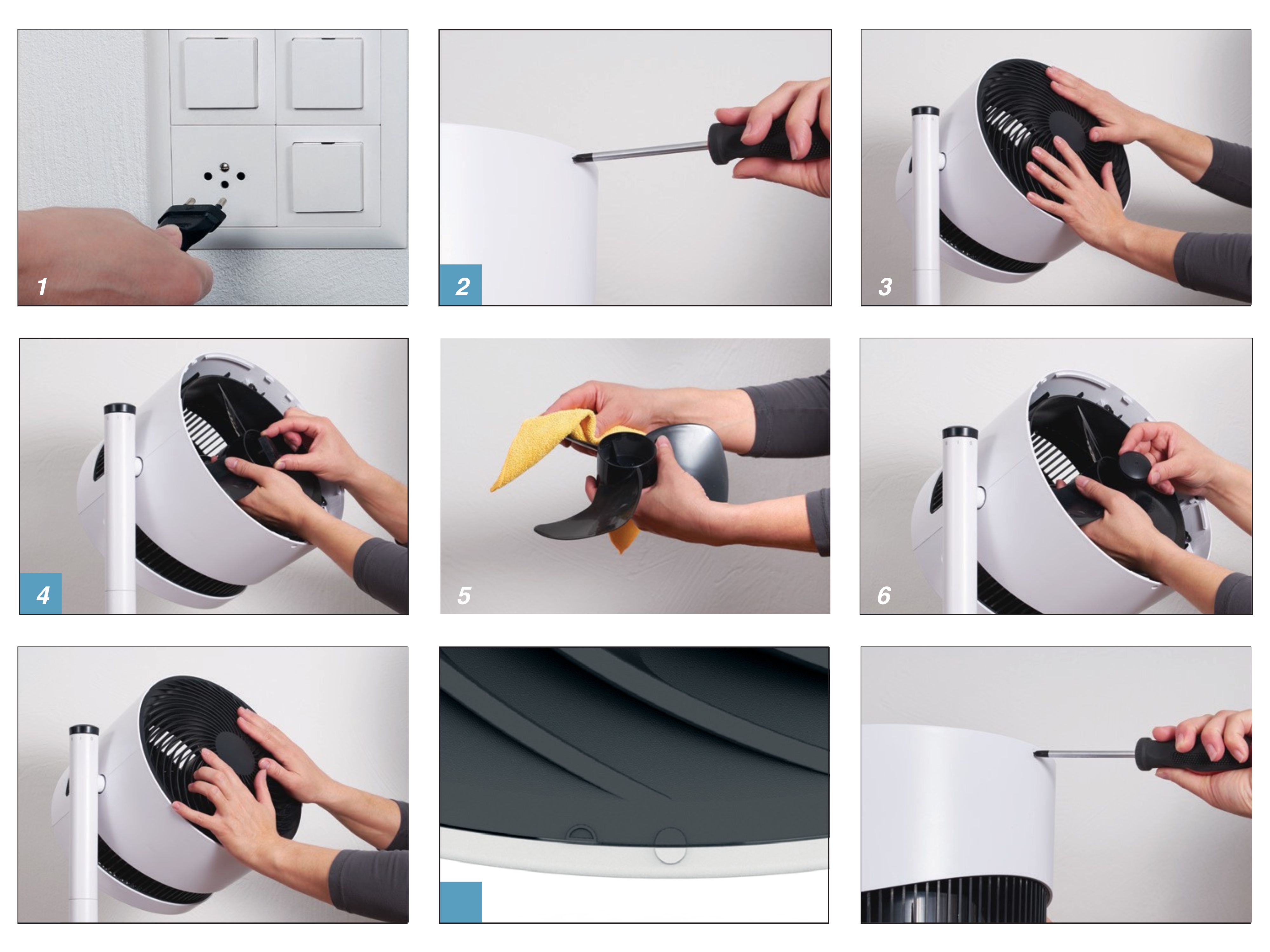 1

2

3

4

5

6